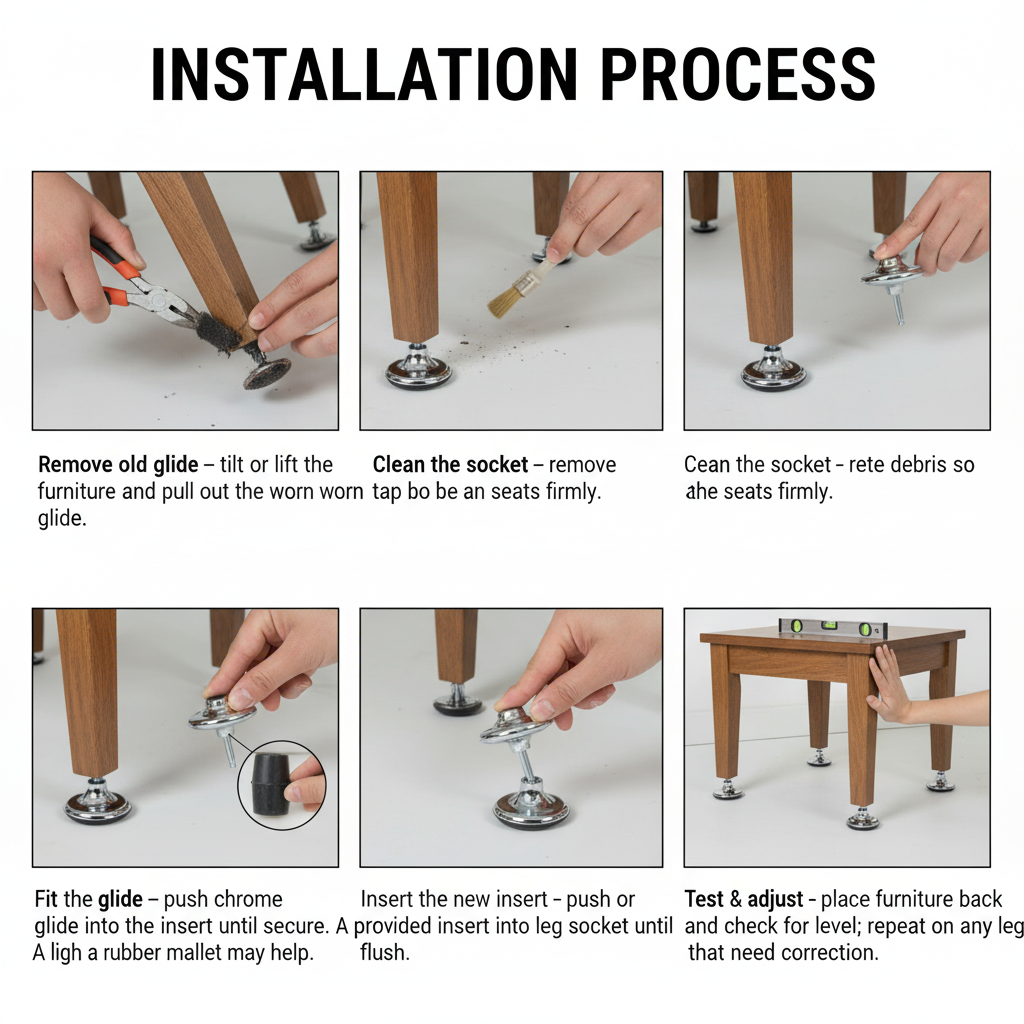 INSTALLATION PROCESS

Remove old glide – tilt or lift the furniture and pull out the worn worn glide.

Clean the socket – remove tap bo be an seats firmly.

Cean the socket - rete debris so ahe seats firmly.

Fit the glide – push chrome glide into the insert until secure. A A ligh a rubber mallet may help.

Insert the new insert - push or provided insert into leg socket until flush.

Test & adjust - place furniture back and check for level; repeat on any leg that need correction.